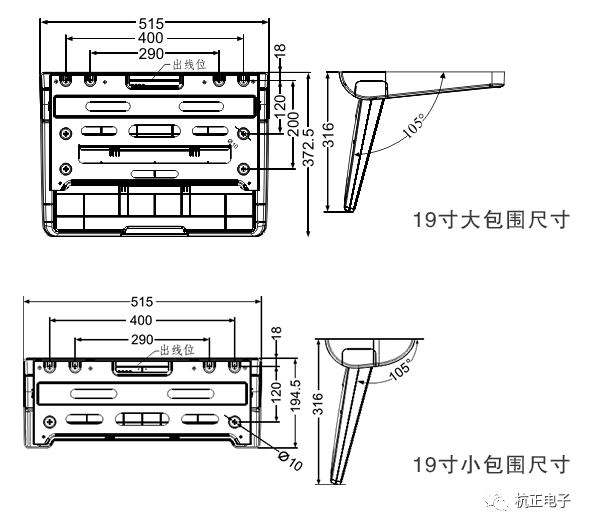 515
400
290
出线位
18
120
200
372.5
316
105°
19寸大包围尺寸

515
400
290
出线位
18
120
194.5
316
105°
Ø10
19寸小包围尺寸

杭正电子